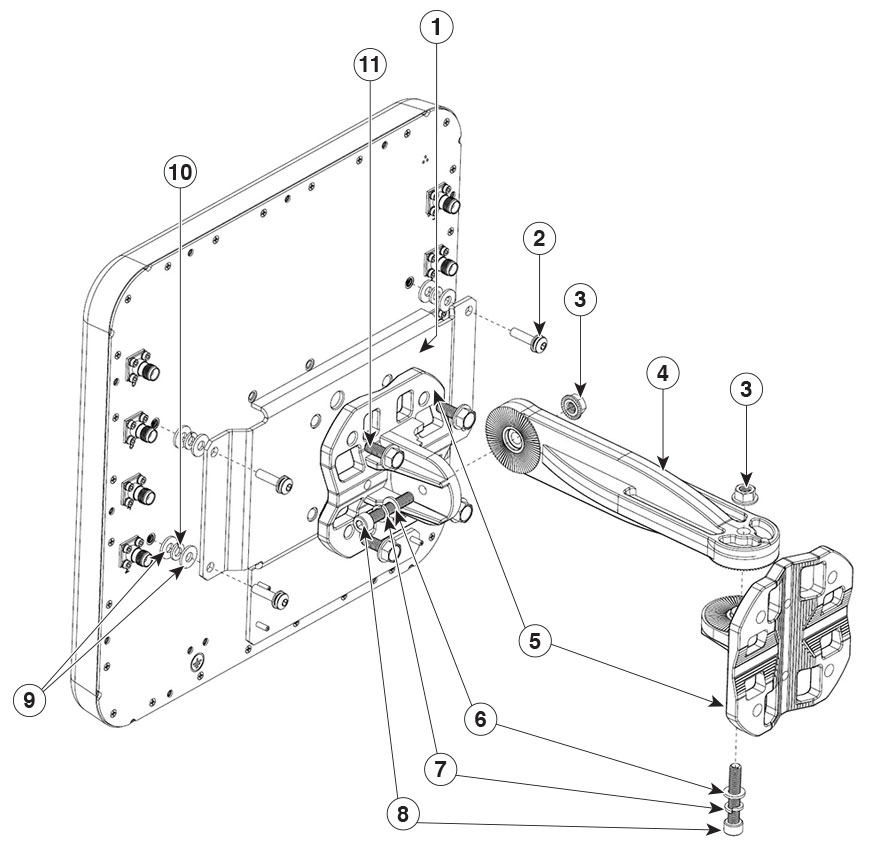 1
11
10
2
3
4
3
5
9
6
7
8