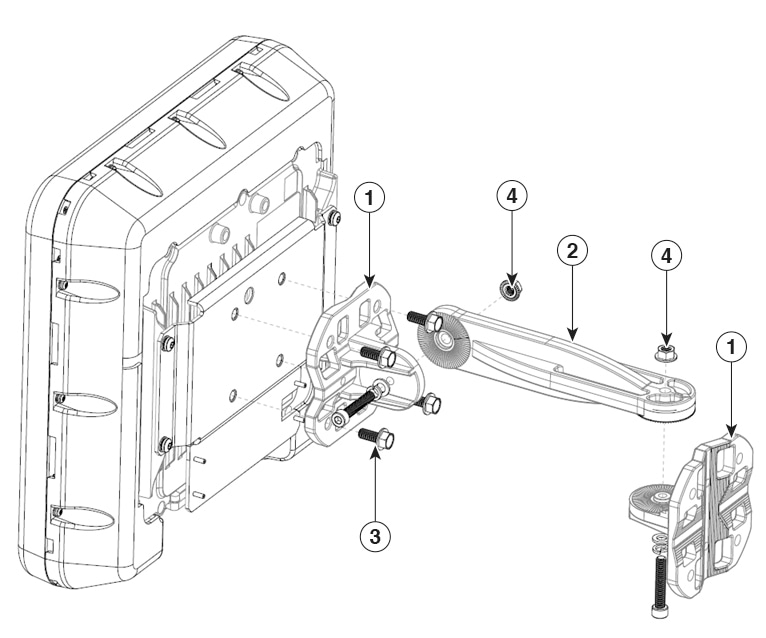 1

4

2

4

1

3