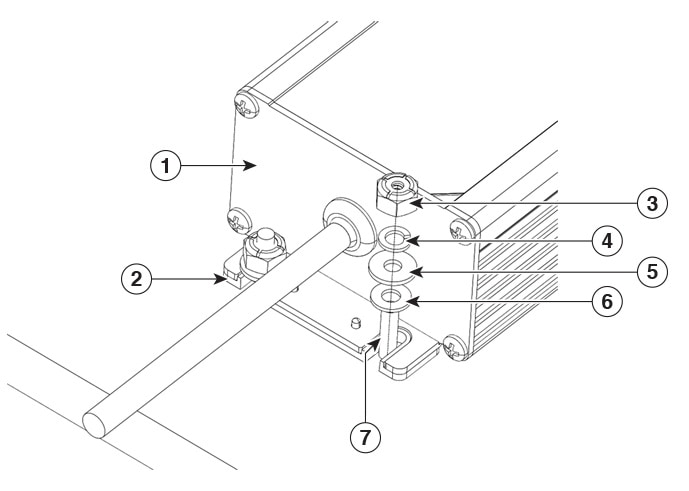 1
2
3
4
5
6
7