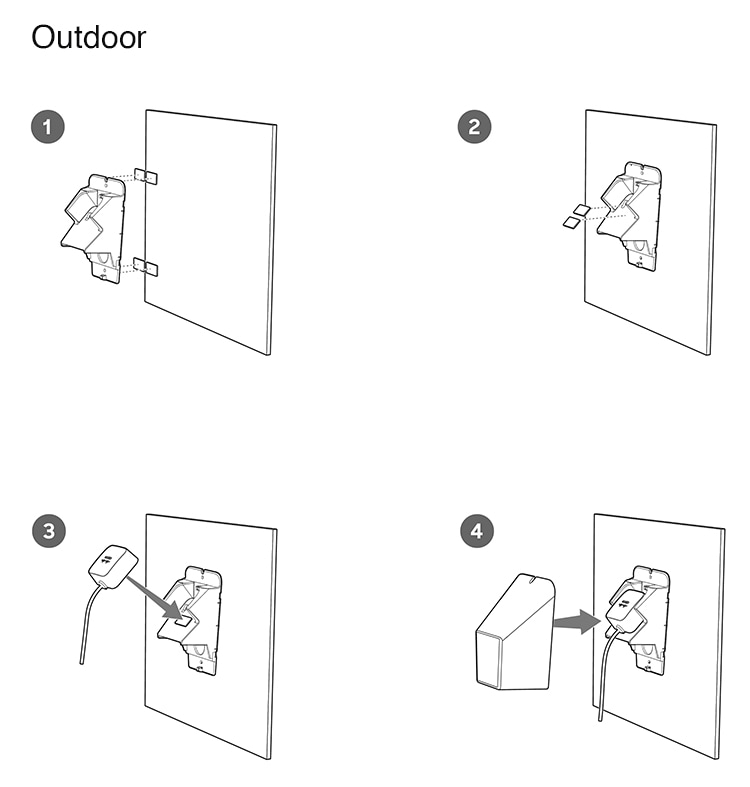 Outdoor

1

2

3

4