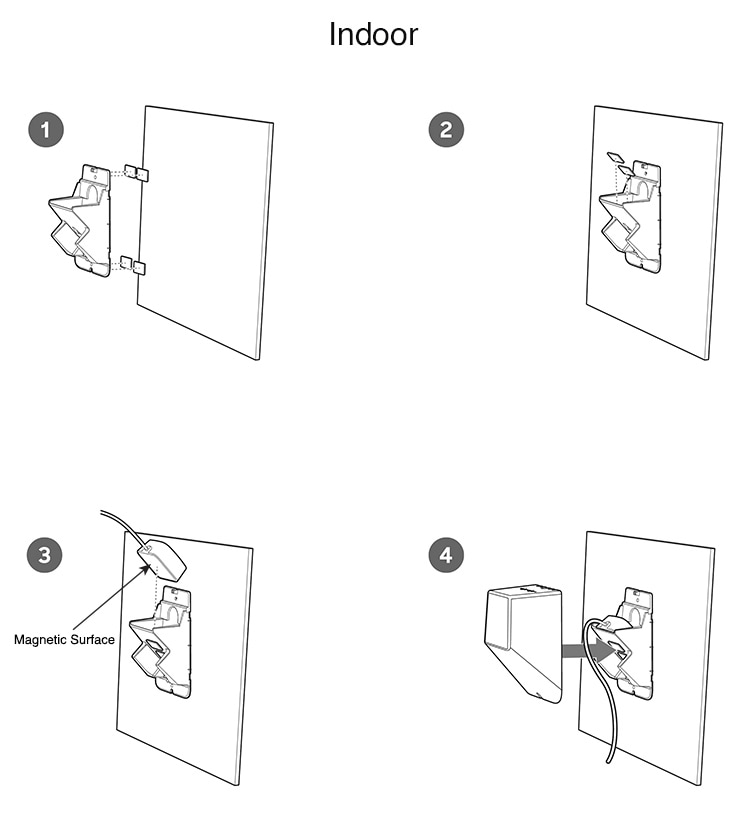 Indoor

1

2

3

Magnetic Surface

4