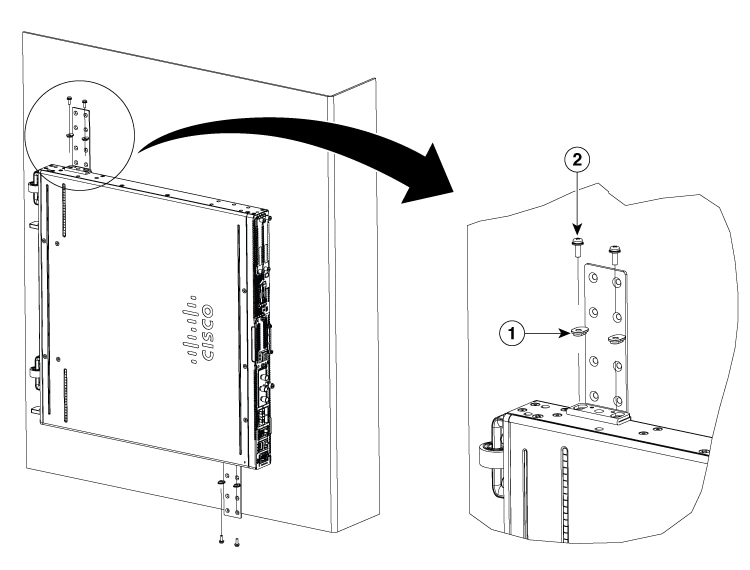 CISCO
2
1