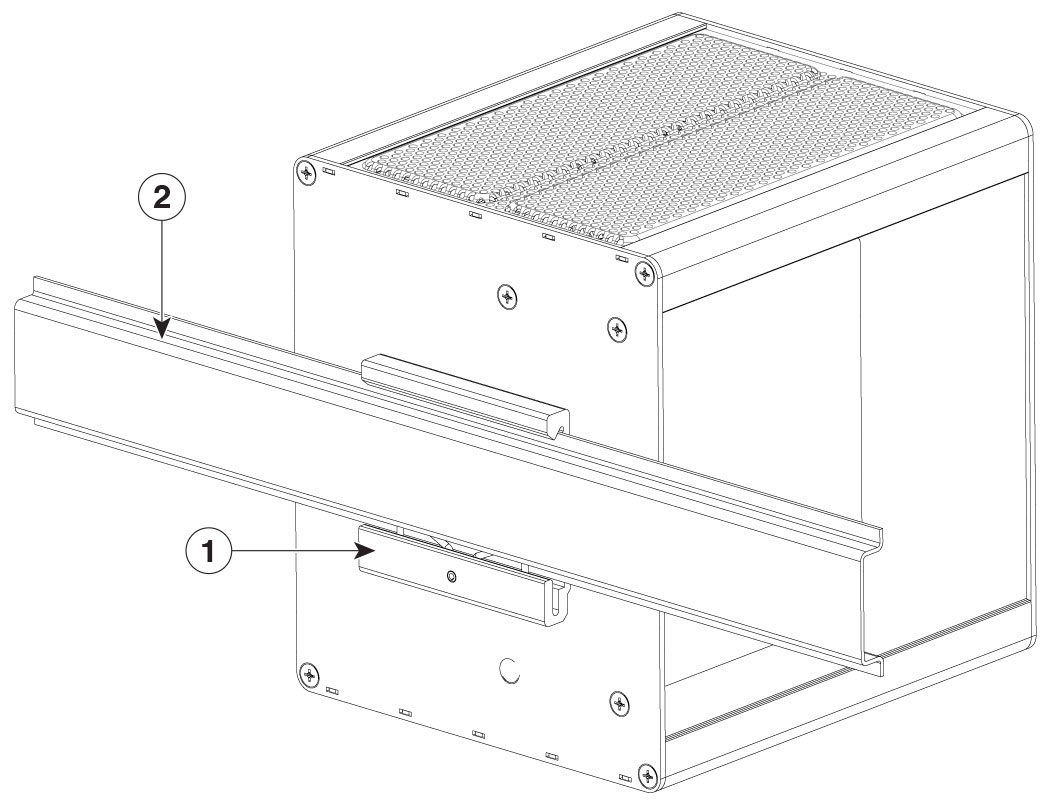 2
1