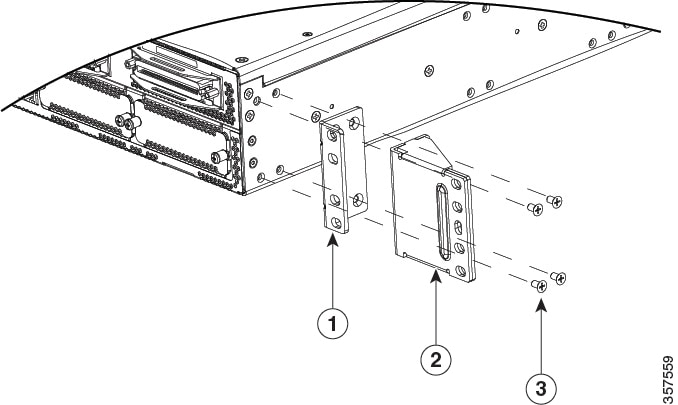 1
2
3
357559