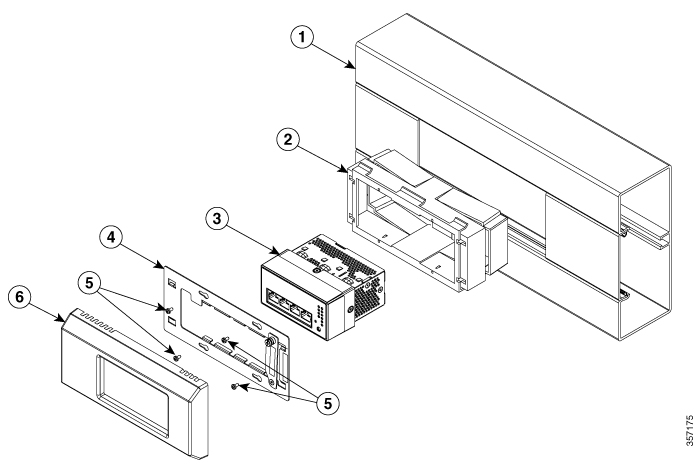 1
2
3
4
5
6
5
357175