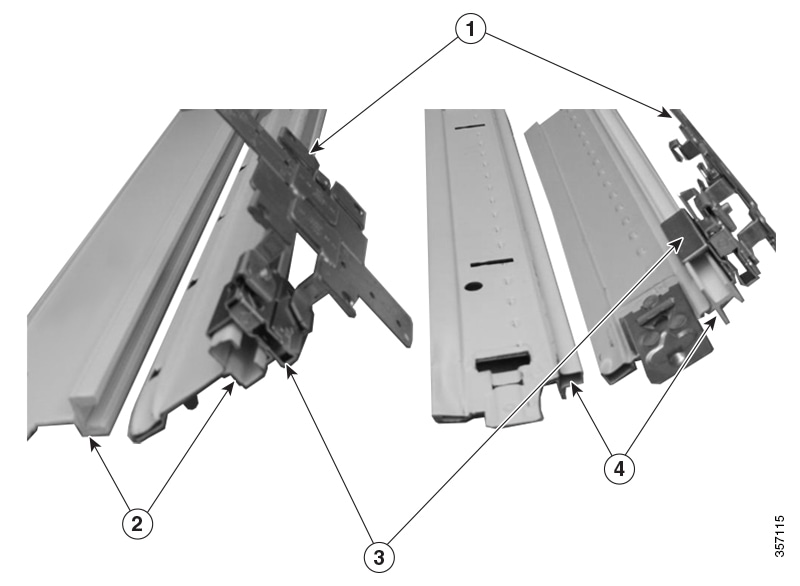 1
2
3
4
357115