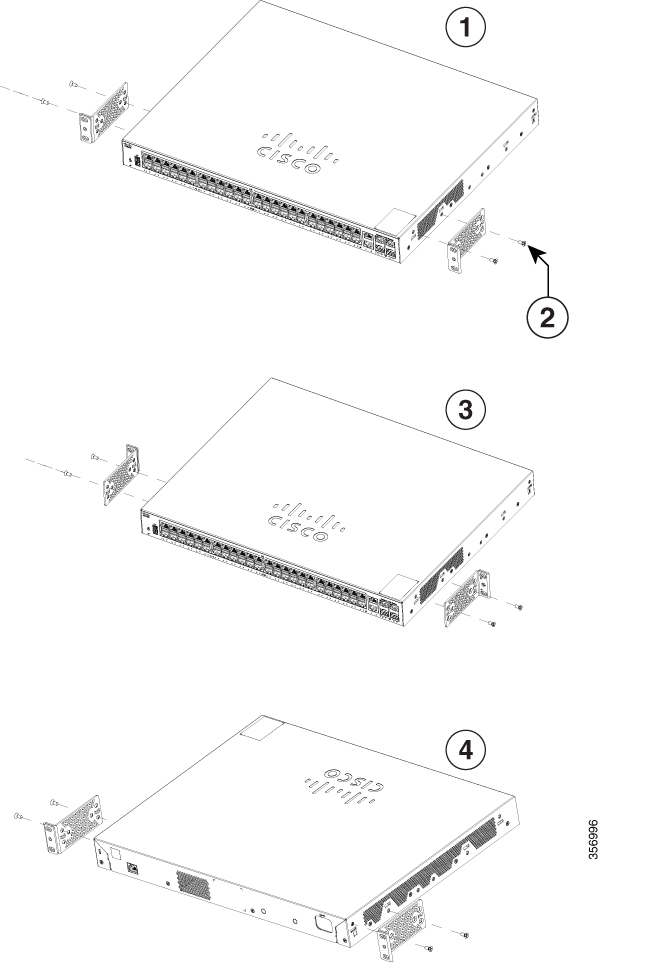 1

cisco

2

3

cisco

4

cisco

356996