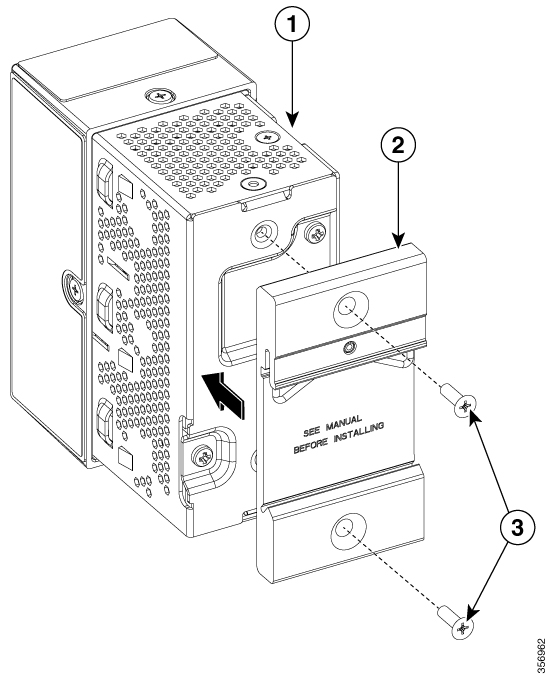 1

2

SEE MANUAL
BEFORE INSTALLING

3

356962