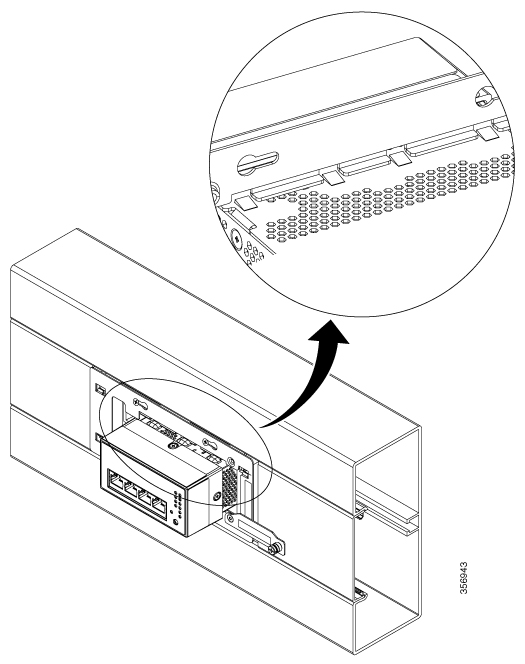 356943