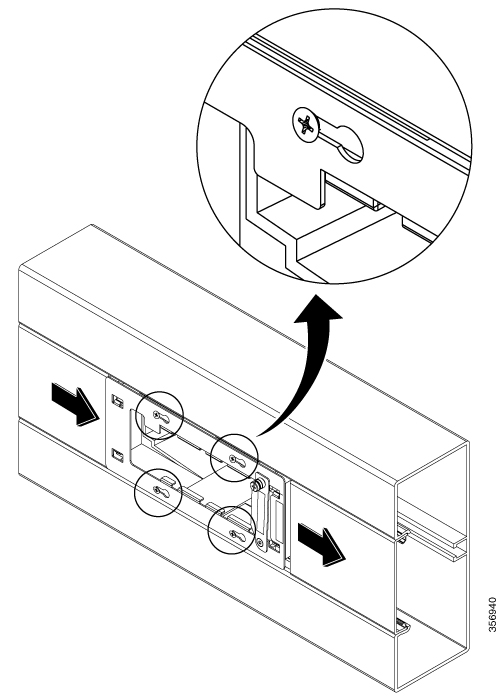 356940