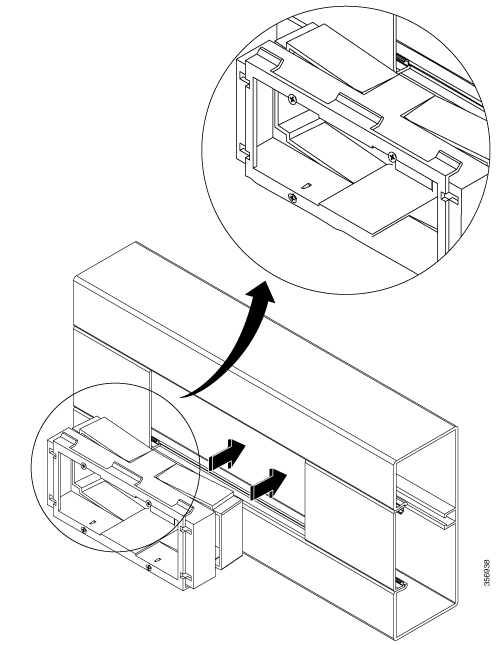 356938