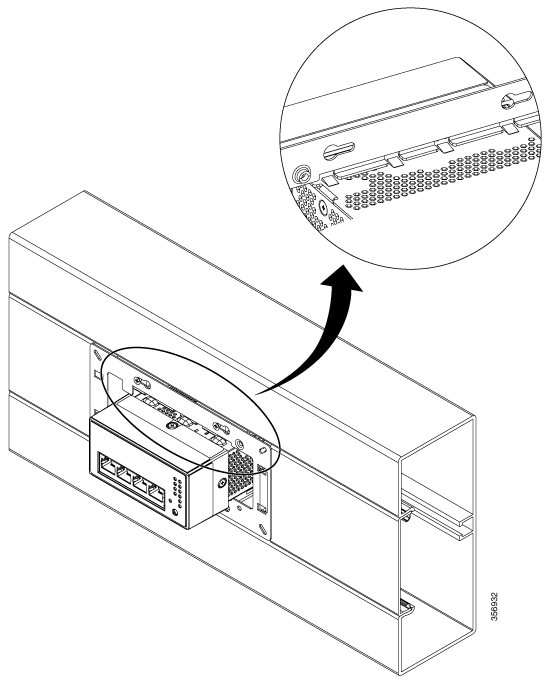 356932