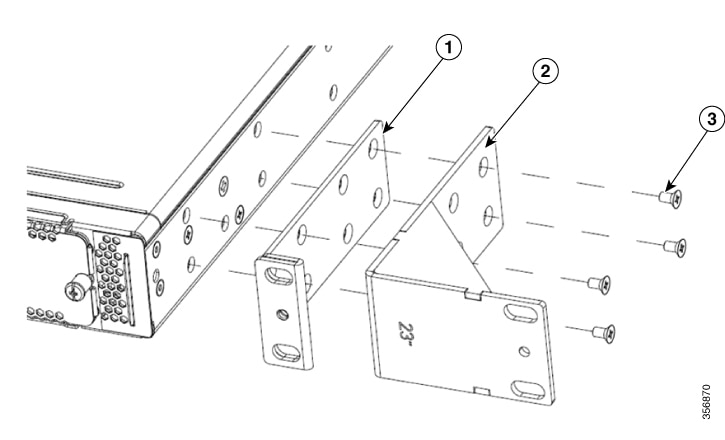 1
2
3
23"
356870