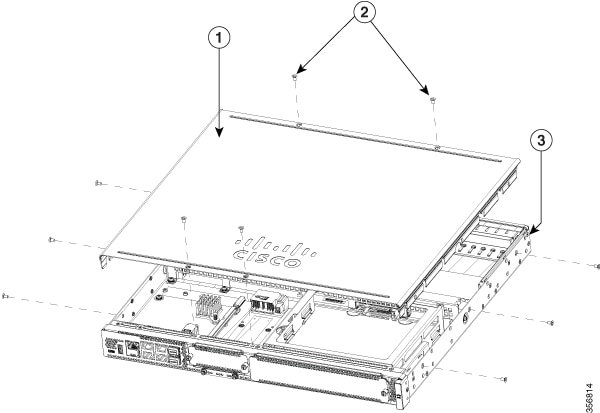 1

2

3

CISCO

356814