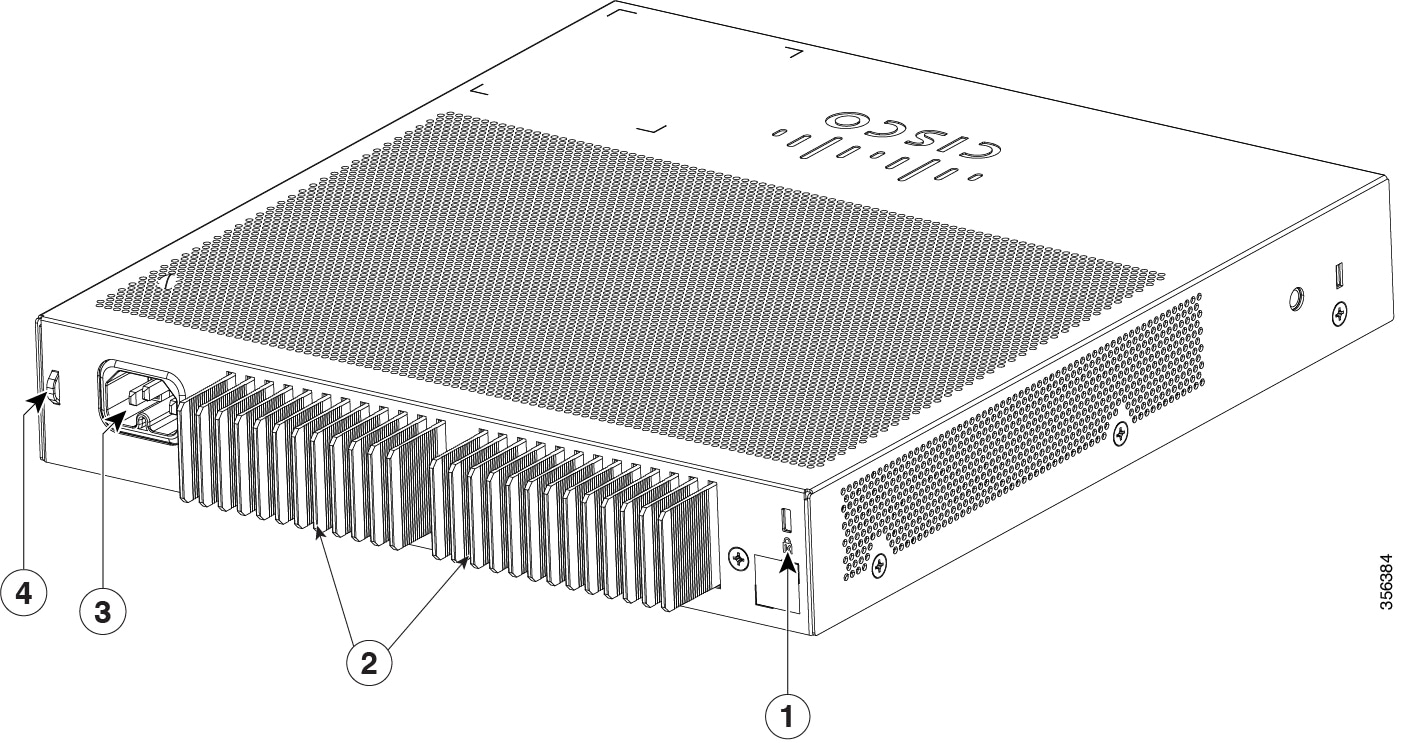 CISCO

4

3

2

1

356384