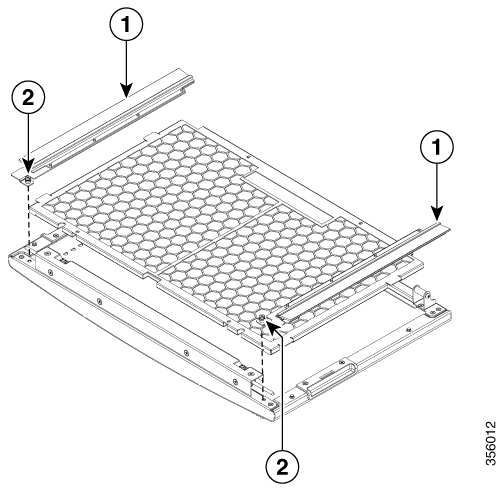 1
2
1
2
356012