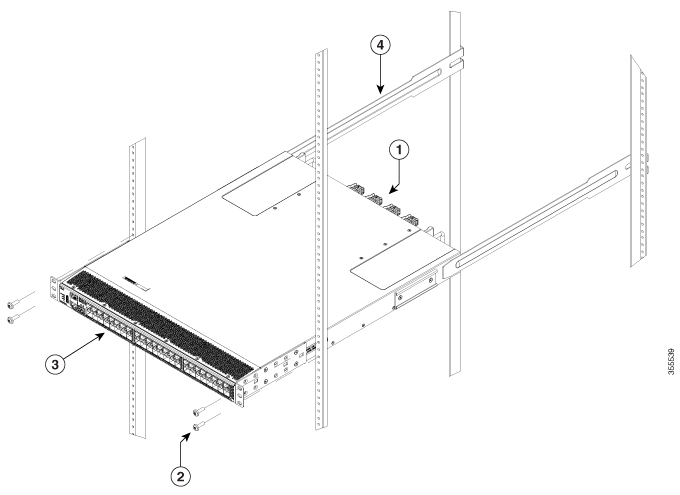 4

1

3

2

355539