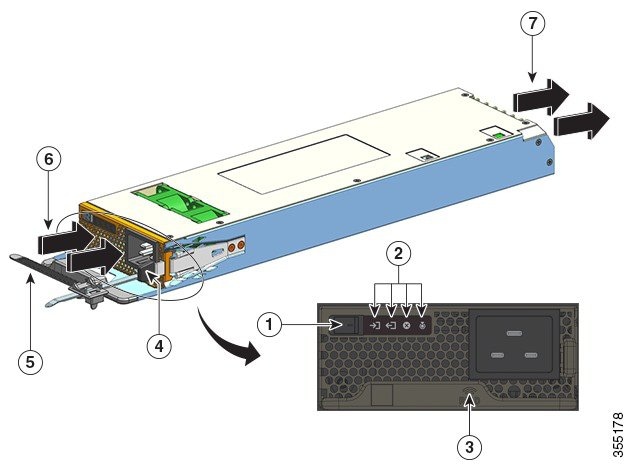 7
6
2
1
4
5
3
355178