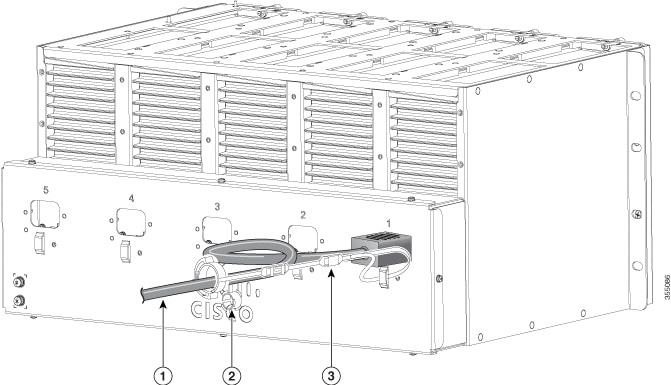 5
4
3
2
1
CISCO
355086
1
2
3