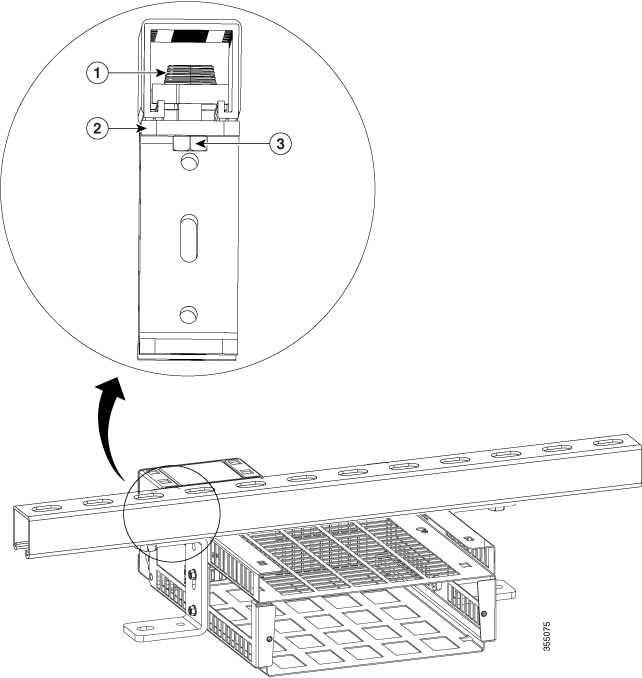 1
2
3
355075