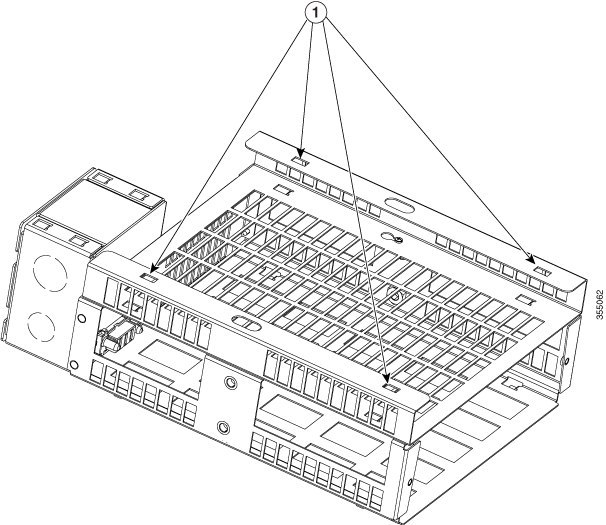 1

355062