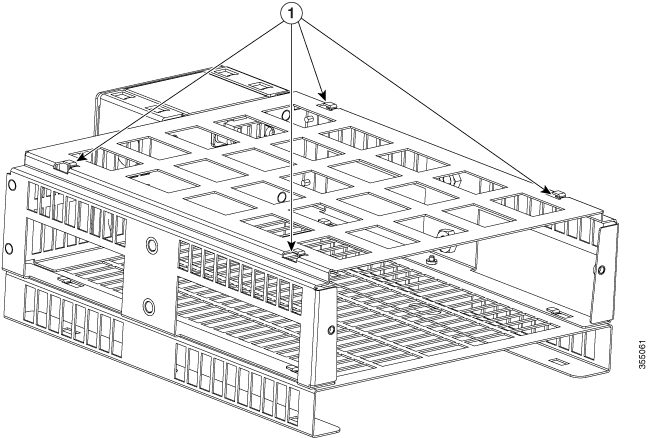 1

355061