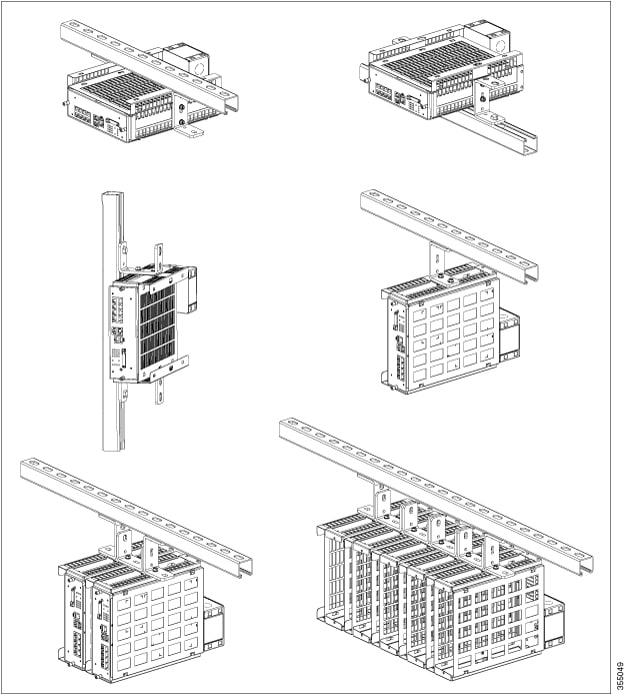 355049