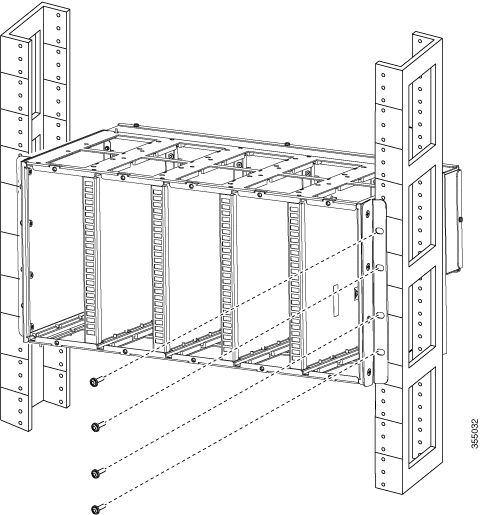 355032