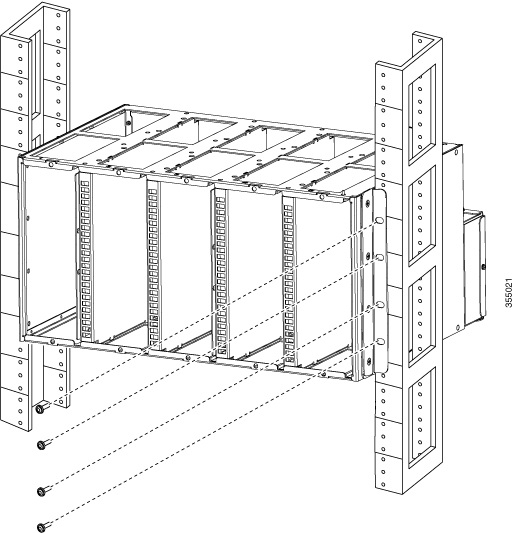 355021