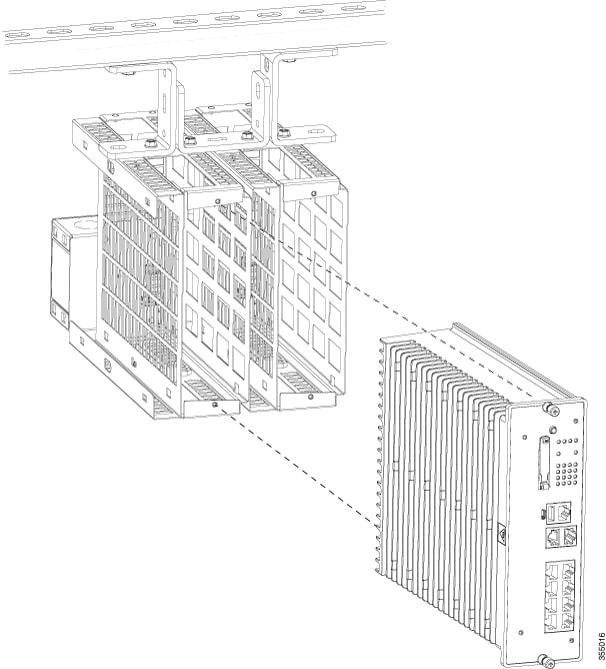 355016