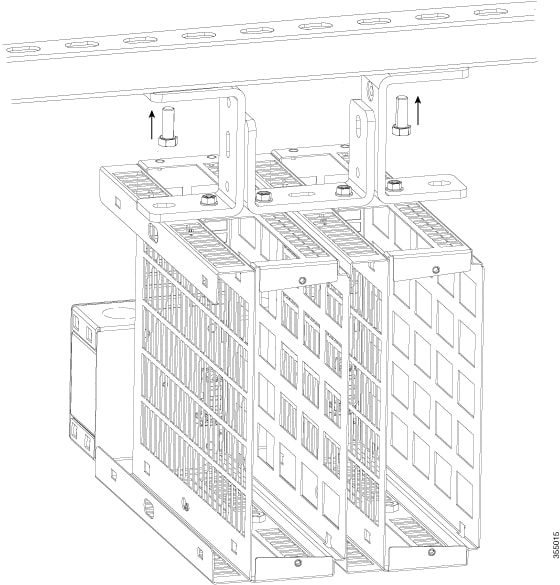 355015