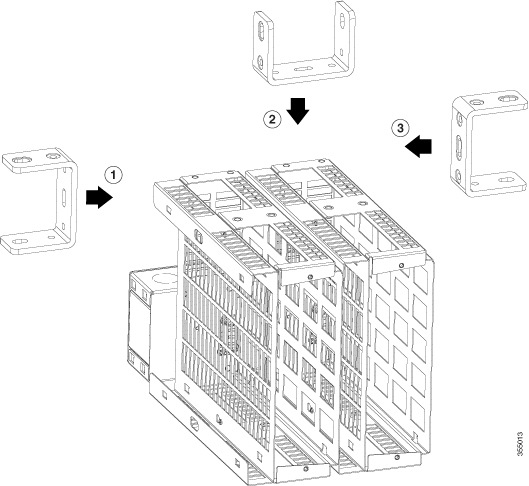 2

3

1

355013