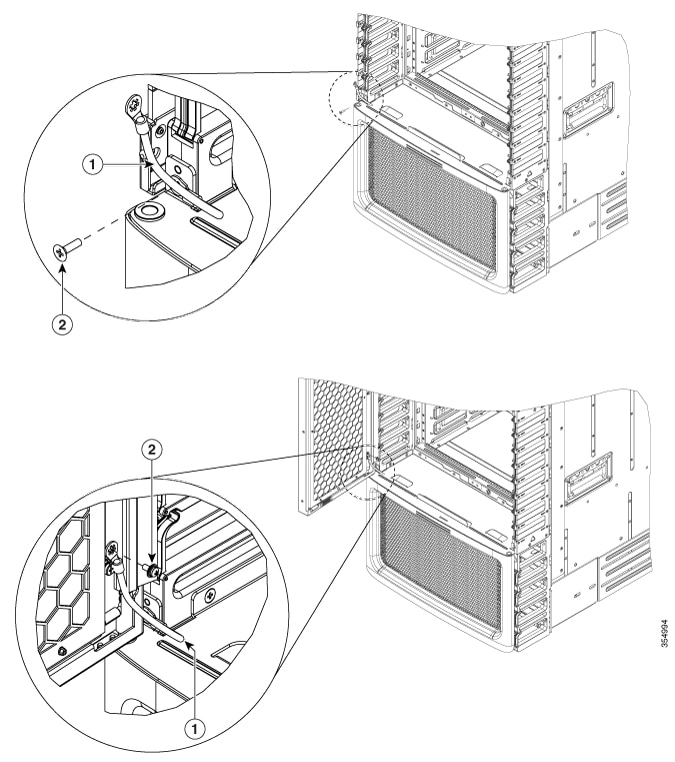 1
2
2
1
354994