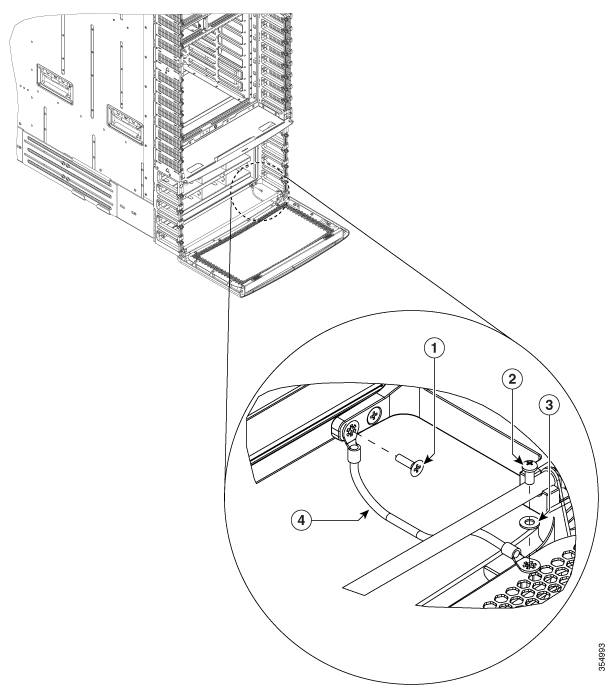 1
2
3
4
354993