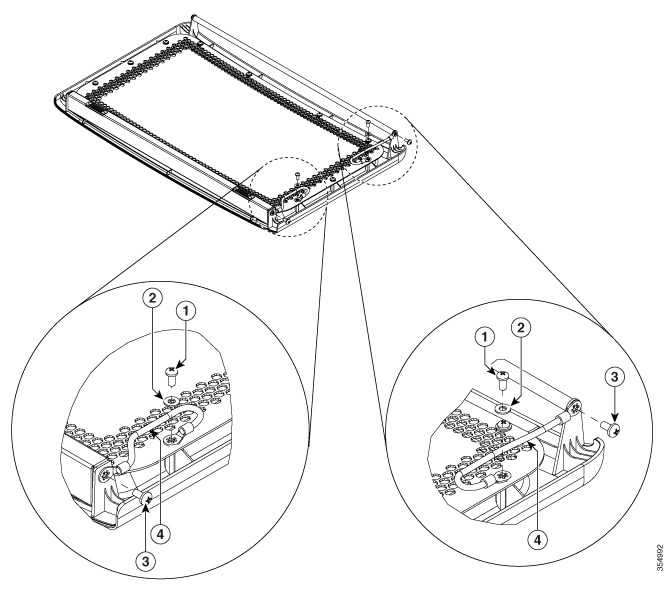 2
1
4
3
1
2
3
4
354992