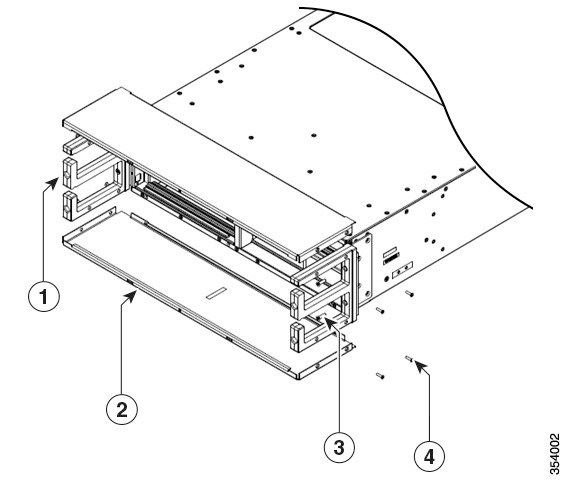 1
2
3
4
354002