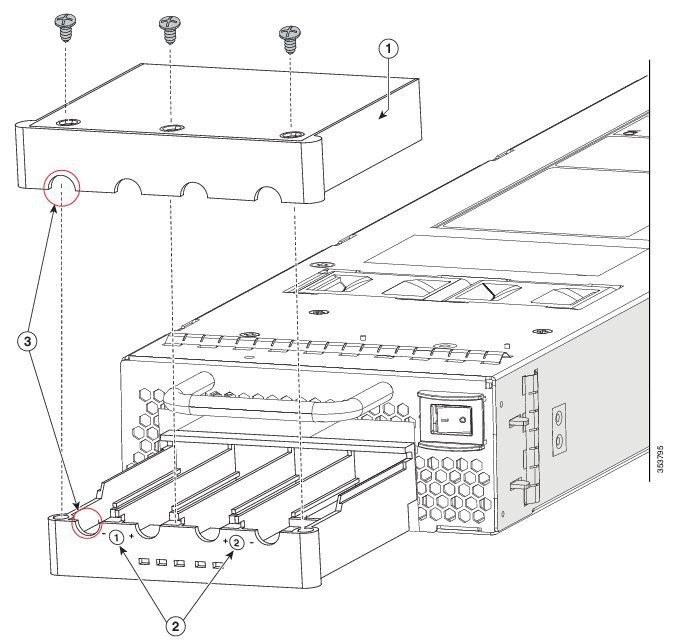 1
3
- 1 +
+ 2 -
2
353795