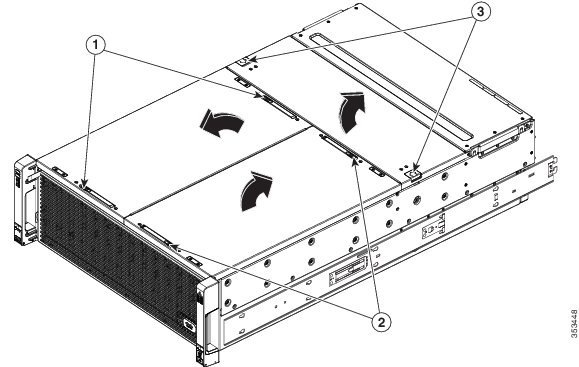 1
3
2
353448