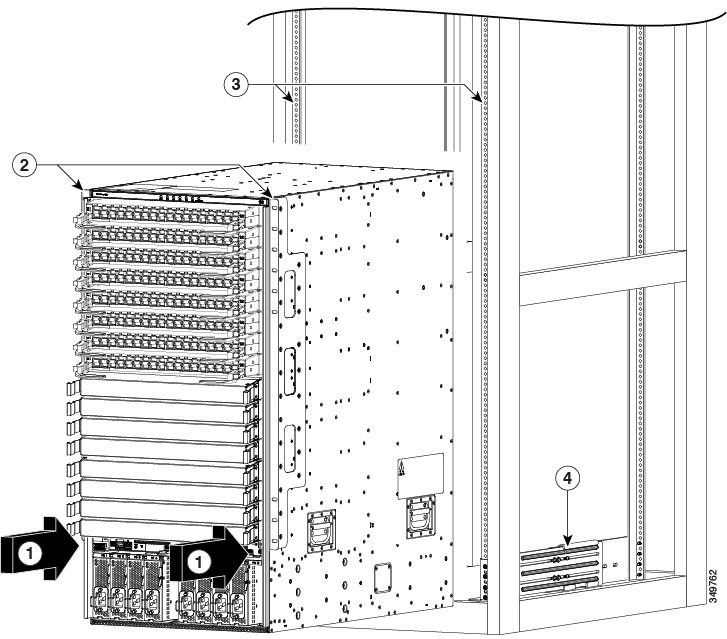 3

2

4

1

1

349762