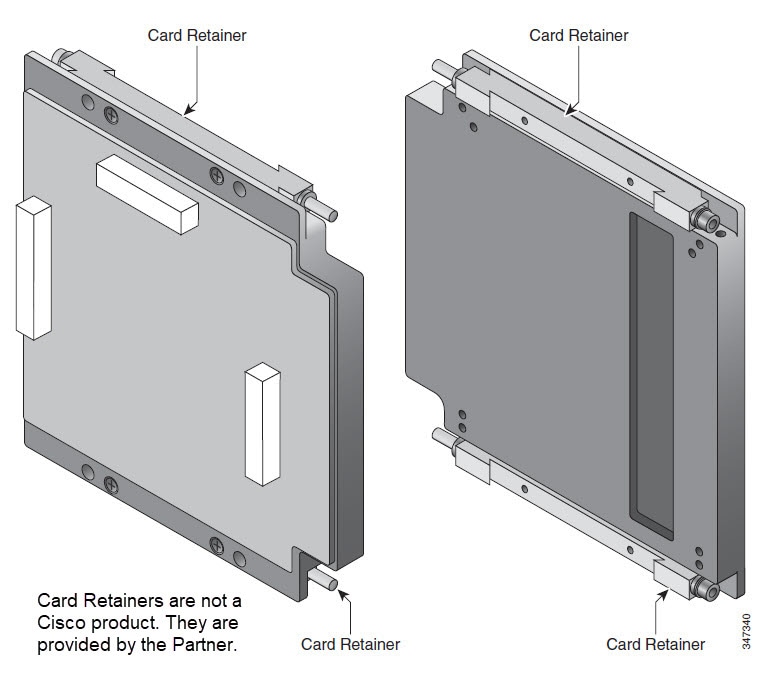 Card Retainer

Card Retainer

Card Retainers are not a Cisco product. They are provided by the Partner.

Card Retainer

Card Retainer

347340