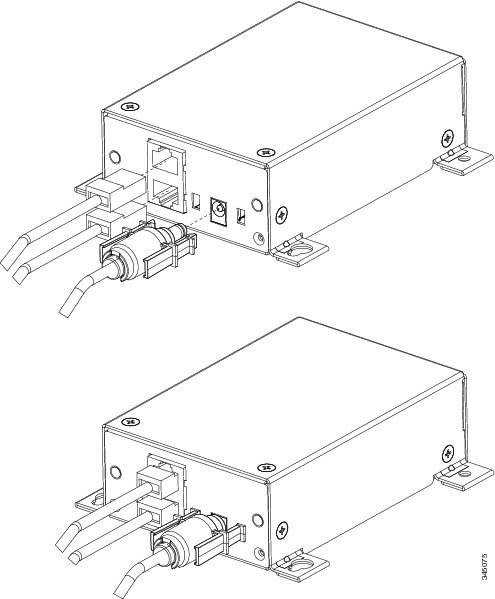 345075