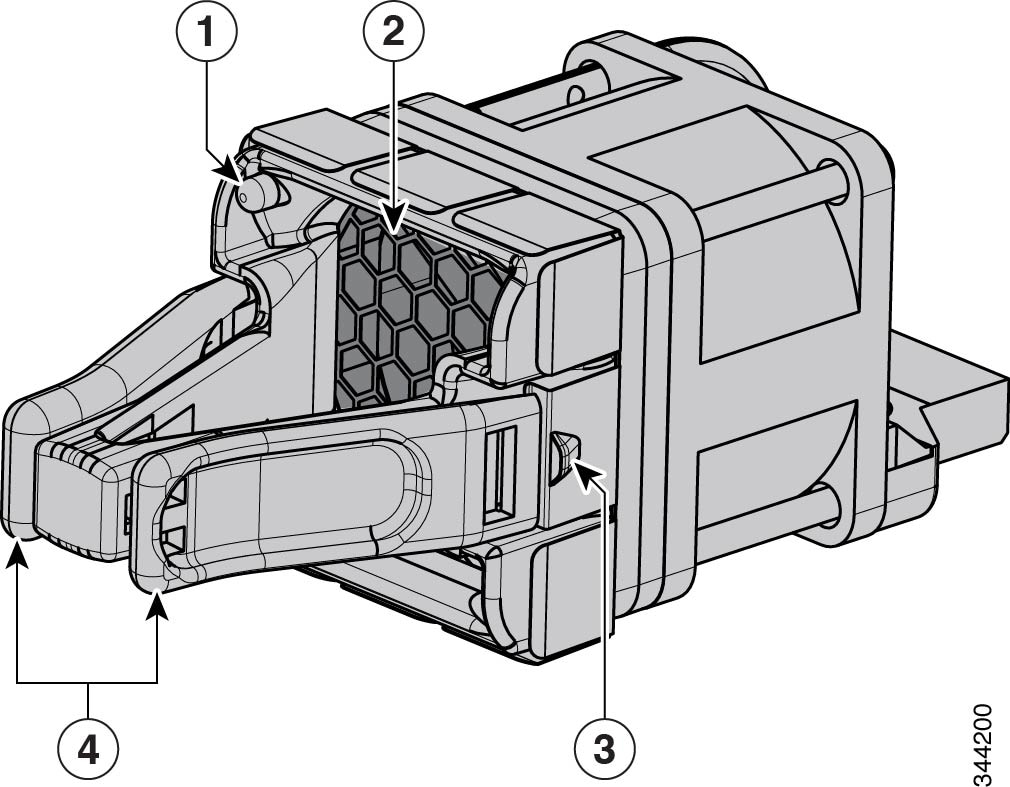 1
2
3
4
344200