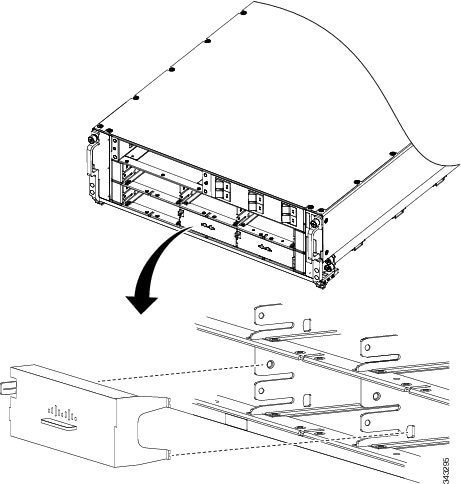 343295