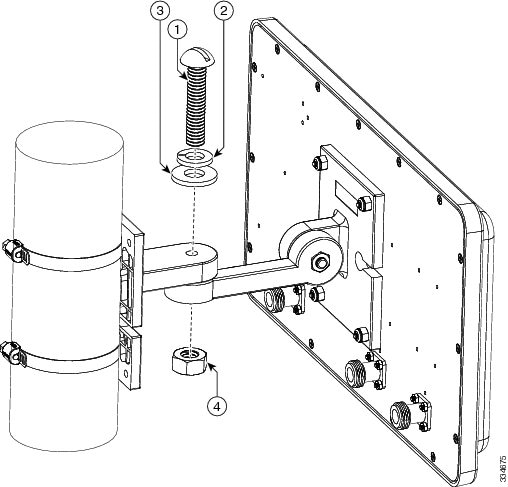 3
1
2
4
334675