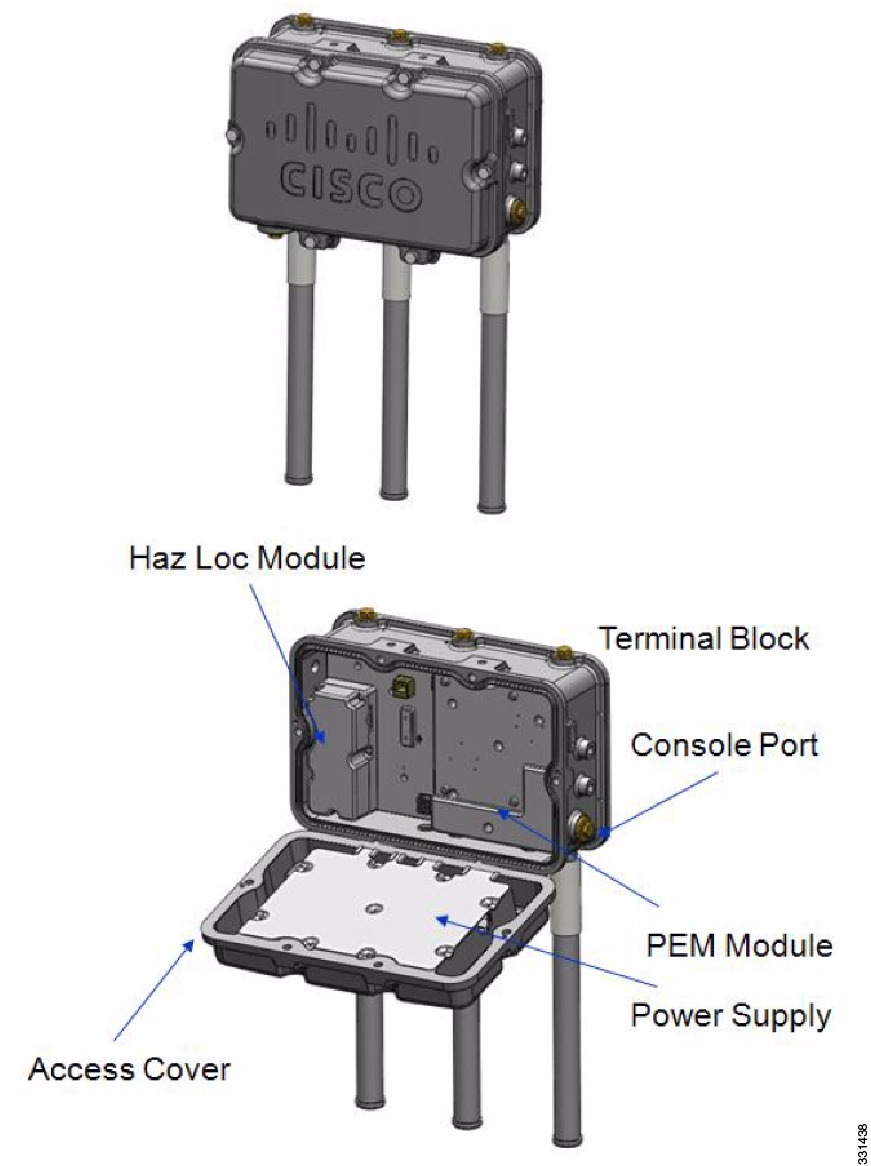 CISCO

Haz Loc Module

Terminal Block

Console Port

PEM Module

Power Supply

Access Cover

331438