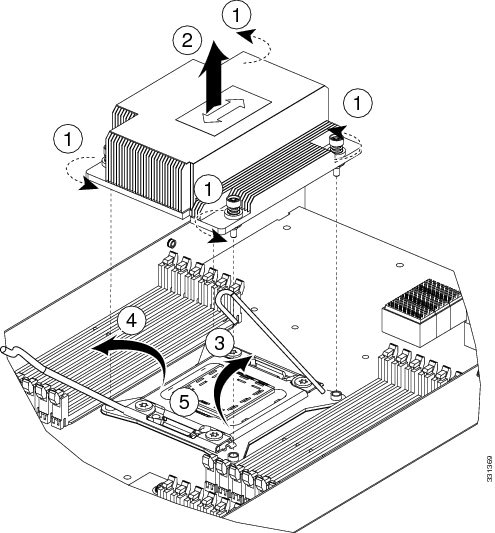 1
2
1
1
1
4
3
5
331369