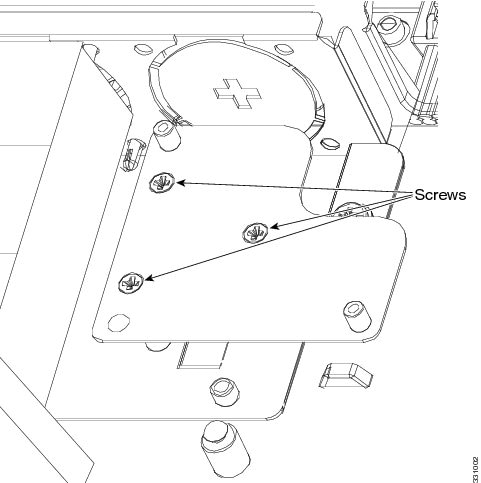 Screws

331002