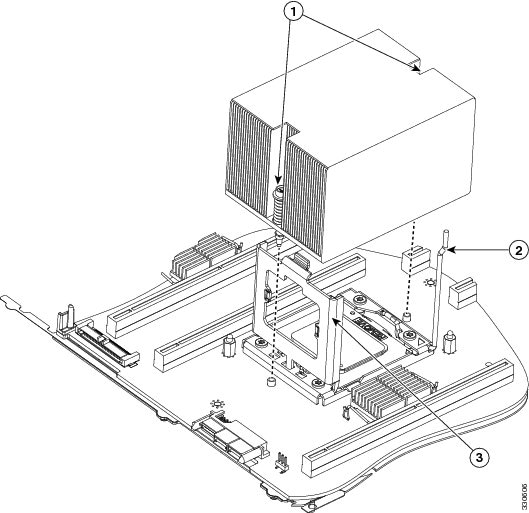 1
2
3
330606