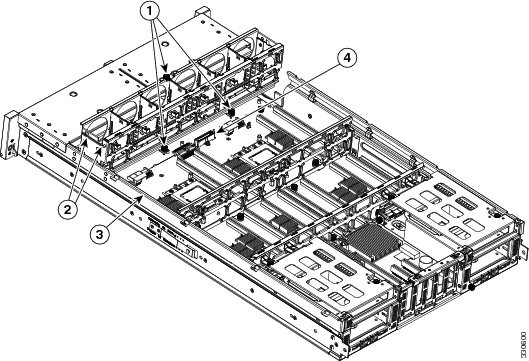 1
4
2
3
330600