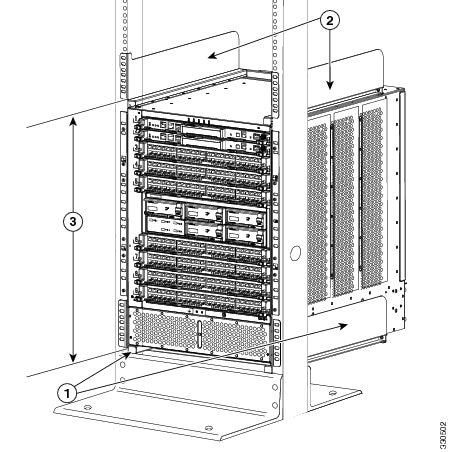 2

3

1

330502